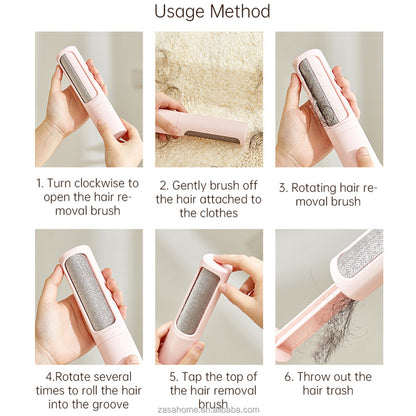 Usage Method

1. Turn clockwise to open the hair removal brush

2. Gently brush off the hair attached to the clothes

3. Rotating hair removal brush

4.Rotate several times to roll the hair into the groove

5. Tap the top of the hair removal brush

6. Throw out the hair trash

zasahome.en.alibaba.com